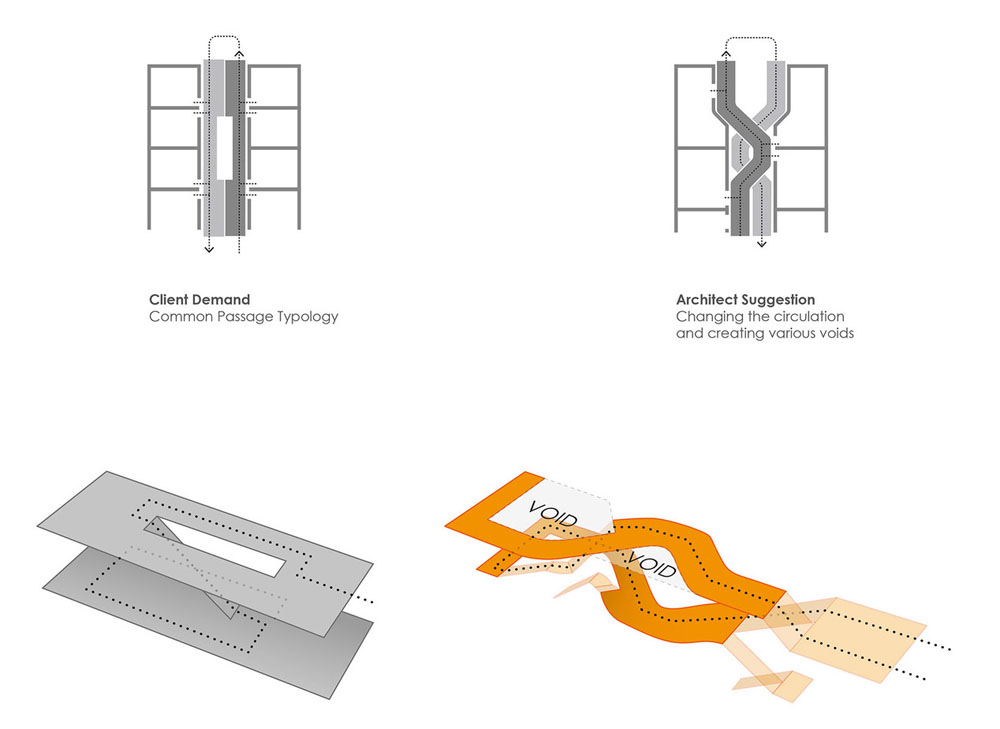 Client Demand
Common Passage Typology

Architect Suggestion
Changing the circulation and creating various voids

VOID
VOID